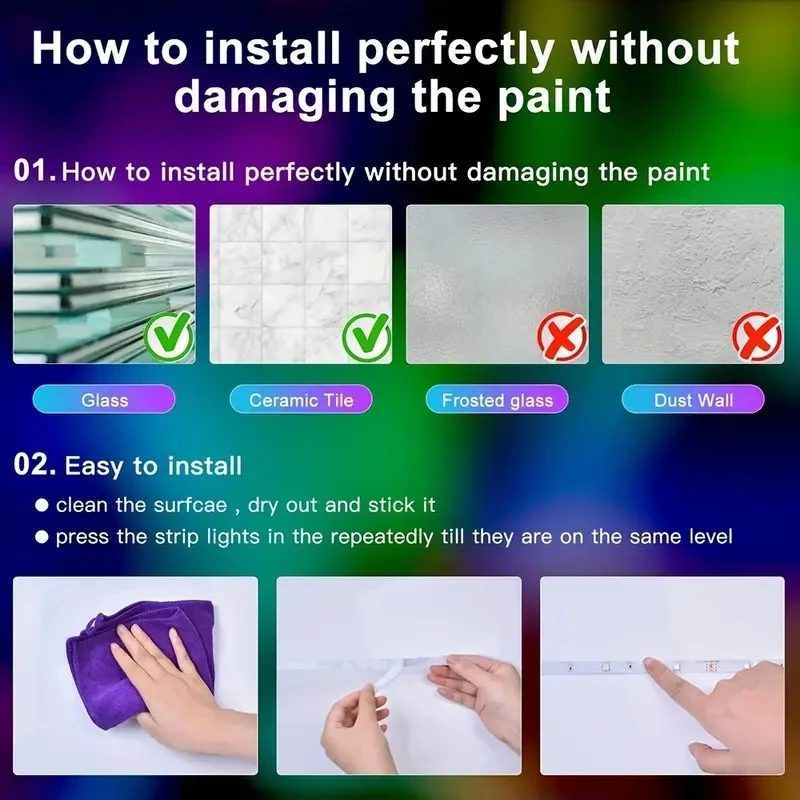 How to install perfectly without damaging the paint

01. How to install perfectly without damaging the paint

Glass

Ceramic Tile

Frosted glass

Dust Wall

02. Easy to install

● clean the surfcae , dry out and stick it

● press the strip lights in the repeatedly till they are on the same level